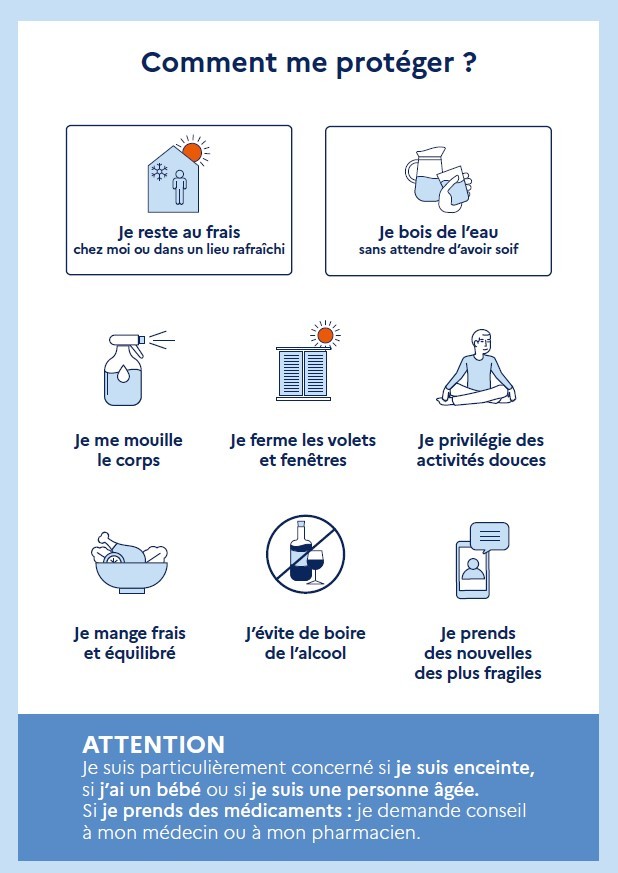 Comment me protéger ?

Je reste au frais
chez moi ou dans un lieu rafraîchi

Je bois de l'eau
sans attendre d'avoir soif

Je me mouille le corps

Je ferme les volets et fenêtres

Je privilégie des activités douces

Je mange frais et équilibré

J'évite de boire de l'alcool

Je prends des nouvelles des plus fragiles

ATTENTION
Je suis particulièrement concerné si je suis enceinte, si j'ai un bébé ou si je suis une personne âgée.
Si je prends des médicaments : je demande conseil à mon médecin ou à mon pharmacien.